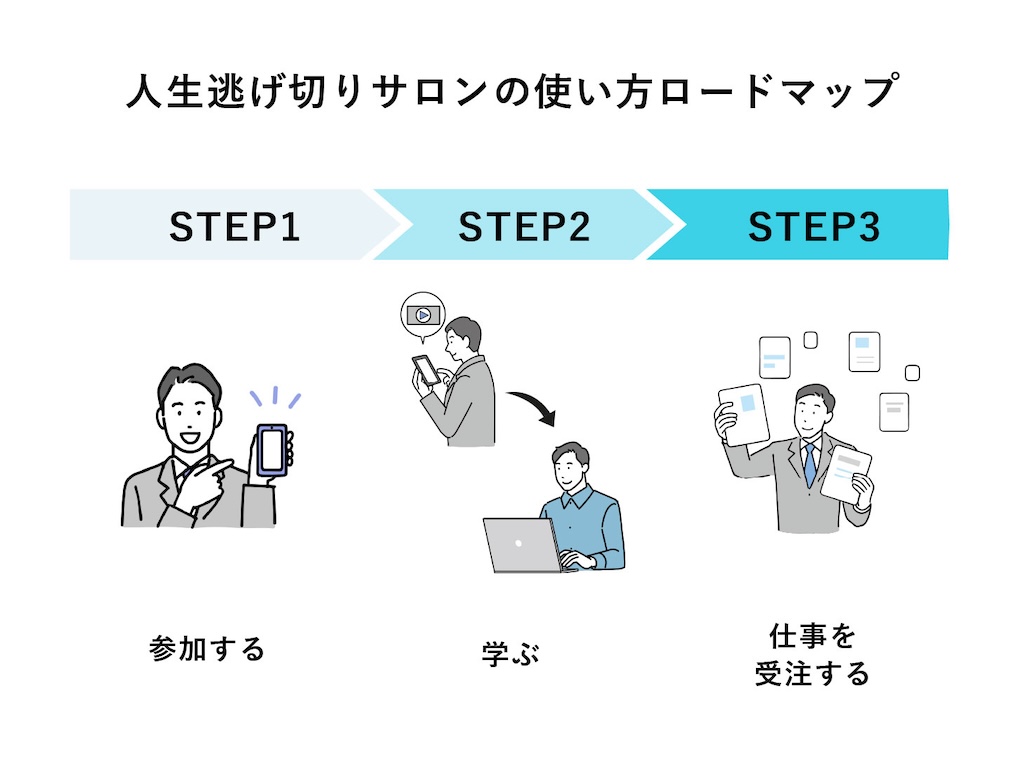 人生逃げ切りサロンの使い方ロードマップ

STEP1

STEP2

STEP3

参加する

学ぶ

仕事を受注する