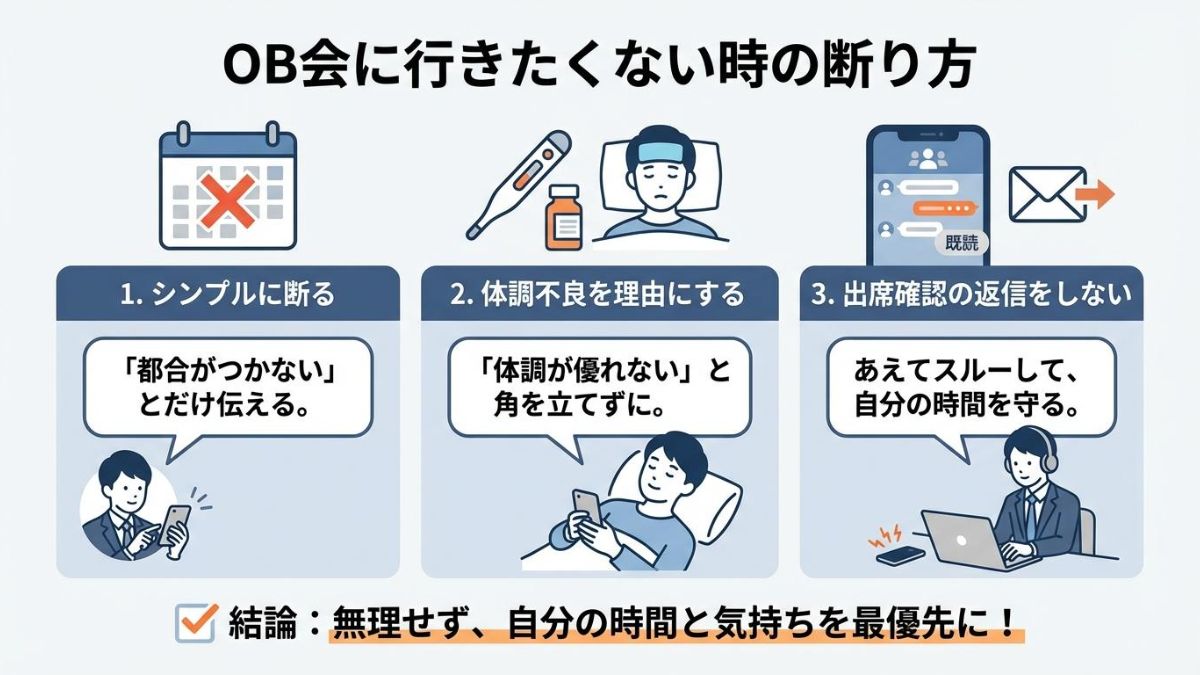 OB会に行きたくない時の断り方

既読

1. シンプルに断る

「都合がつかない」とだけ伝える。

2. 体調不良を理由にする

「体調が優れない」と角を立てずに。

3. 出席確認の返信をしない

あえてスルーして、自分の時間を守る。

結論：無理せず、自分の時間と気持ちを最優先に！